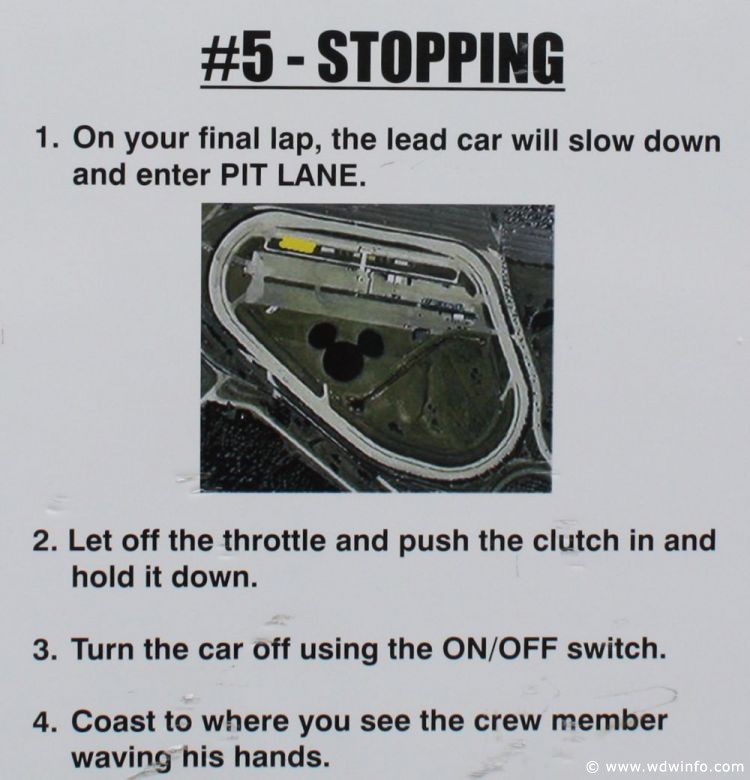 #5 - STOPPING

1. On your final lap, the lead car will slow down and enter PIT LANE.

2. Let off the throttle and push the clutch in and hold it down.

3. Turn the car off using the ON/OFF switch.

4. Coast to where you see the crew member waving his hands.

© www.wdwinfo.com