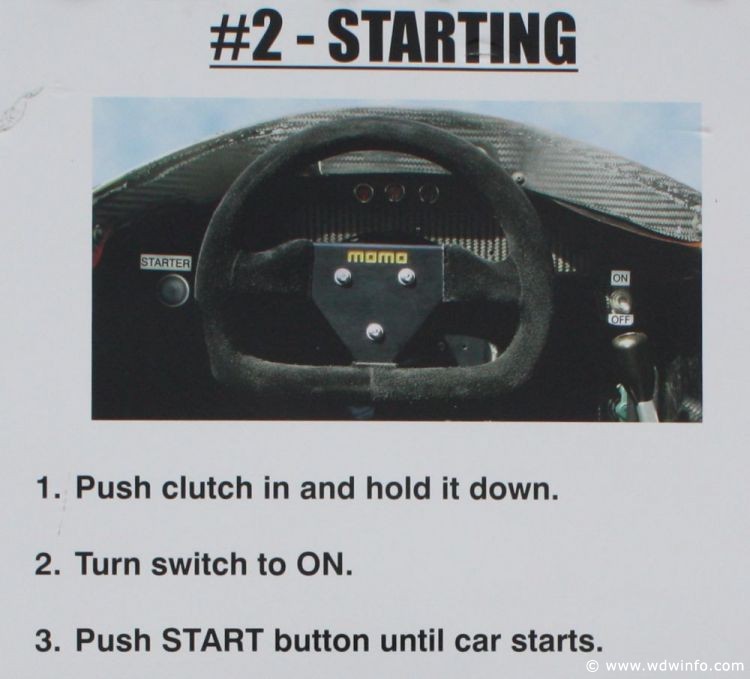 #2 - STARTING

STARTER

momo

ON

OFF

1. Push clutch in and hold it down.

2. Turn switch to ON.

3. Push START button until car starts.

© www.wdwinfo.com