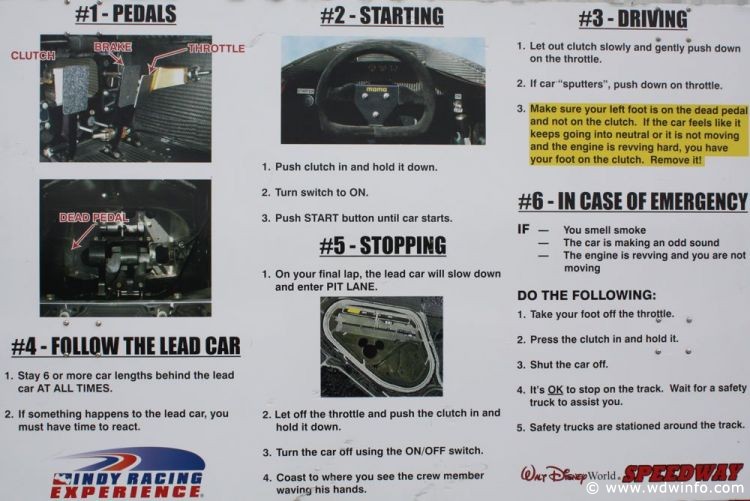 #1 - PEDALS

CLUTCH
BRAKE
THROTTLE

DEAD PEDAL

#4 - FOLLOW THE LEAD CAR

1. Stay 6 or more car lengths behind the lead car AT ALL TIMES.

2. If something happens to the lead car, you must have time to react.

INDY RACING EXPERIENCE

#2 - STARTING

momo

1. Push clutch in and hold it down.

2. Turn switch to ON.

3. Push START button until car starts.

#5 - STOPPING

1. On your final lap, the lead car will slow down and enter PIT LANE.

2. Let off the throttle and push the clutch in and hold it down.

3. Turn the car off using the ON/OFF switch.

4. Coast to where you see the crew member waving his hands.

#3 - DRIVING

1. Let out clutch slowly and gently push down on the throttle.

2. If car "sputters", push down on throttle.

3. Make sure your left foot is on the dead pedal and not on the clutch. If the car feels like it keeps going into neutral or it is not moving and the engine is revving hard, you have your foot on the clutch. Remove it!

#6 - IN CASE OF EMERGENCY

IF — You smell smoke
— The car is making an odd sound
— The engine is revving and you are not moving

DO THE FOLLOWING:

1. Take your foot off the throttle.

2. Press the clutch in and hold it.

3. Shut the car off.

4. It's OK to stop on the track. Wait for a safety truck to assist you.

5. Safety trucks are stationed around the track.

Walt Disney World. SPEEDWAY

© www.wdwinfo.com